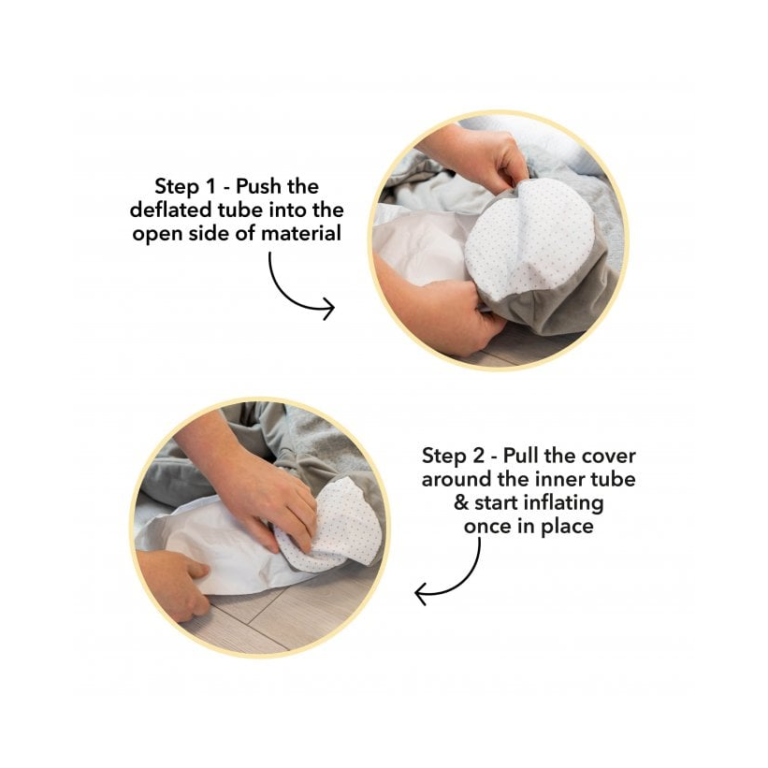 Step 1 - Push the deflated tube into the open side of material

Step 2 - Pull the cover around the inner tube & start inflating once in place